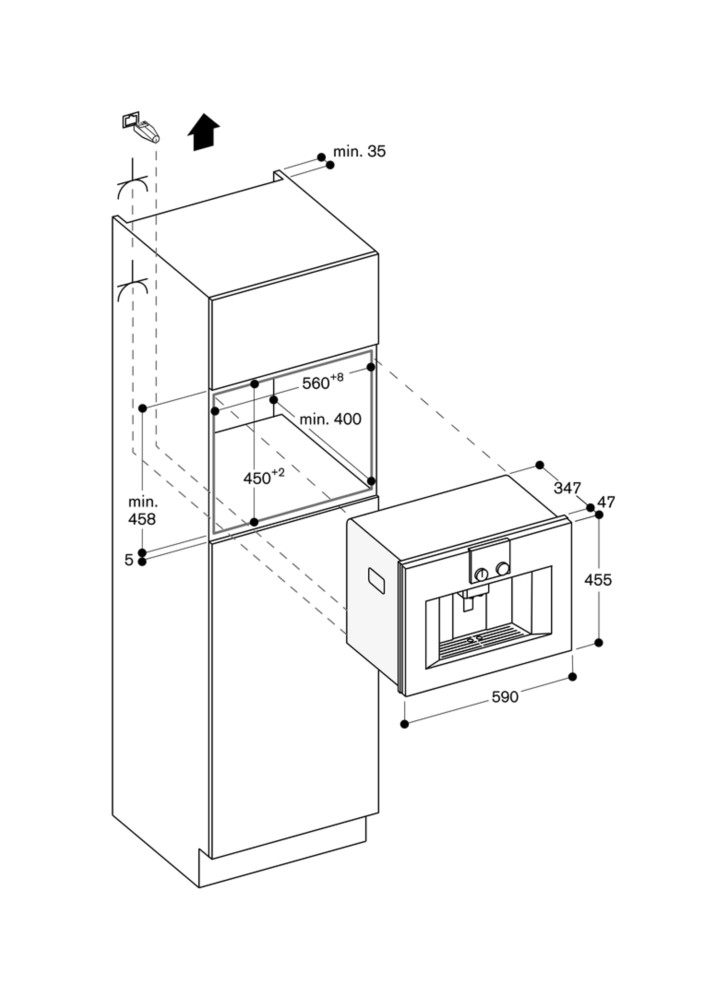 min. 35

$560^{+8}$

min. 400

$450^{+2}$

min. 458

5

347

47

455

590